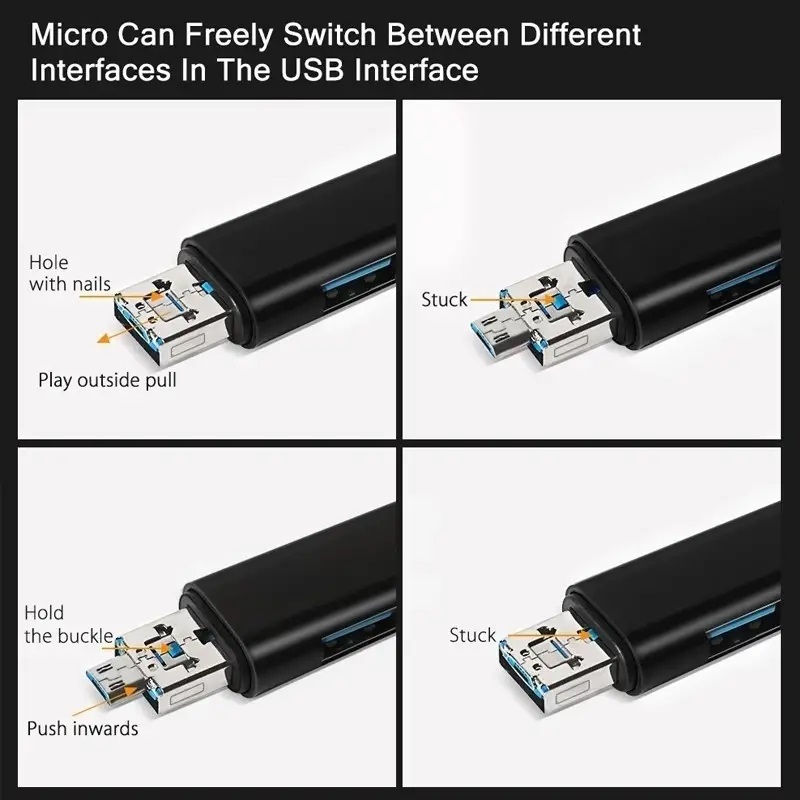 Micro Can Freely Switch Between Different Interfaces In The USB Interface

Hole with nails

Play outside pull

Stuck

Hold the buckle

Push inwards

Stuck